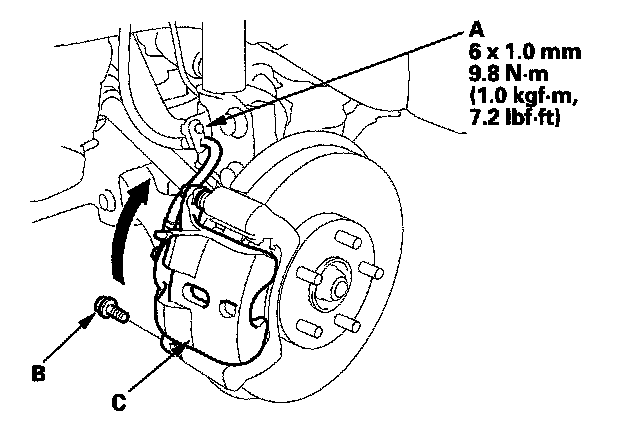 A
6 x 1.0 mm
9.8 N·m
(1.0 kgf·m,
7.2 lbf·ft)

B

C