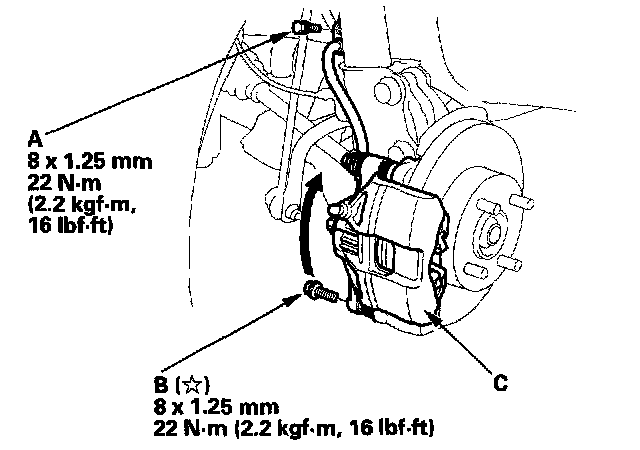 A
8 x 1.25 mm
22 N·m
(2.2 kgf·m,
16 lbf·ft)

B (☆)
8 x 1.25 mm
22 N·m (2.2 kgf·m, 16 lbf·ft)

C