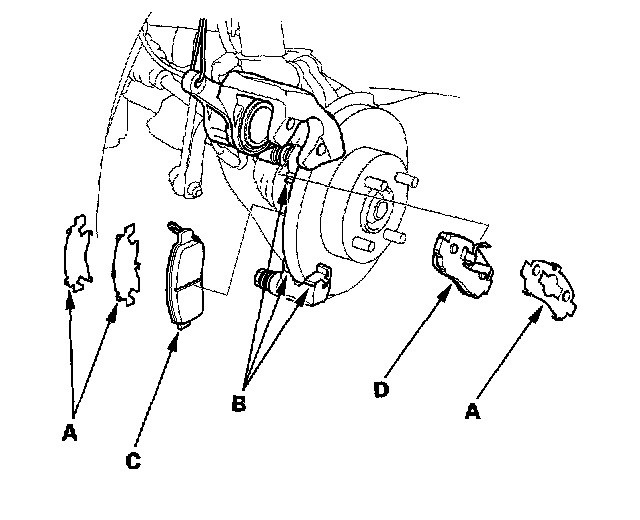 A
C
B
D
A