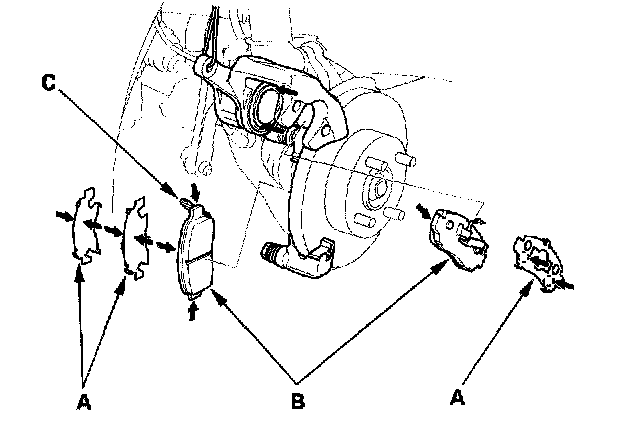 C

A

B

A