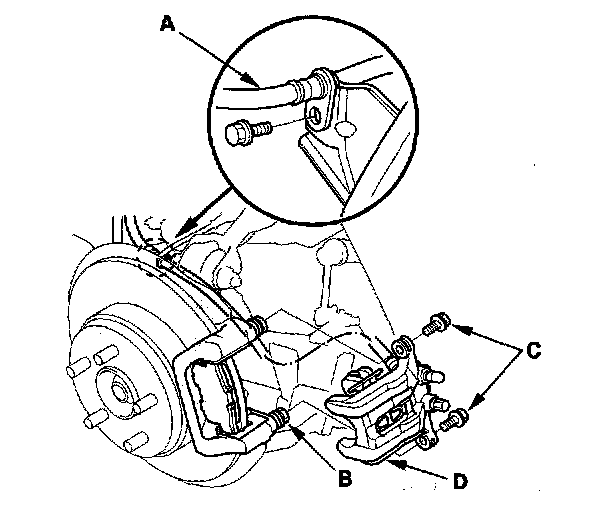 A
C
B
D