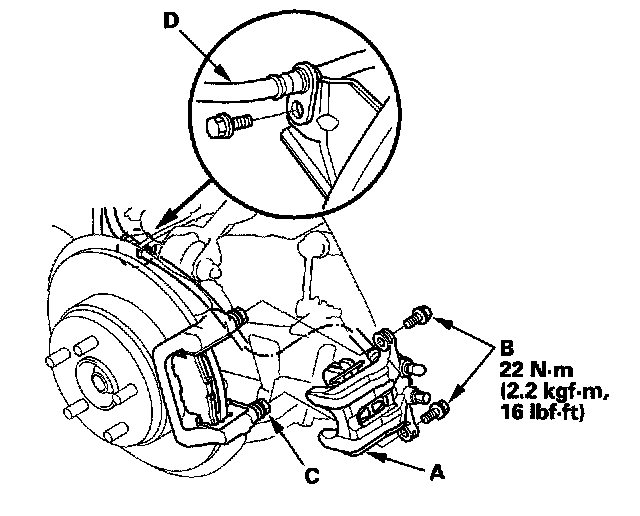 D

B
22 N·m
(2.2 kgf·m,
16 lbf·ft)

C

A