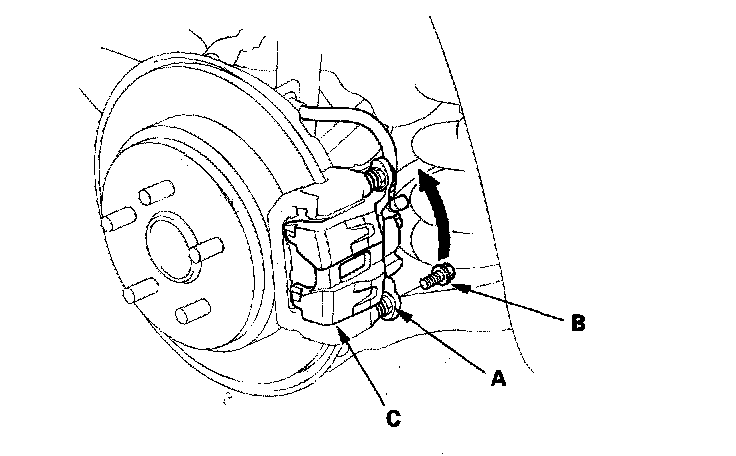 B

A

C