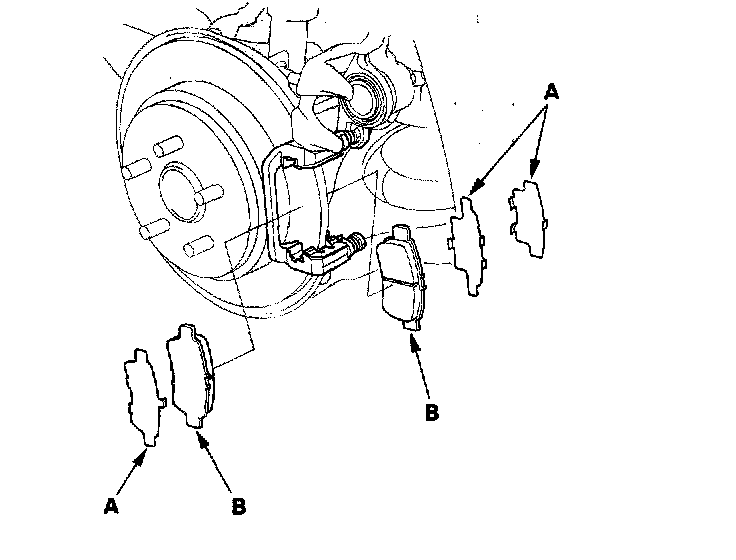 A

B

A

B