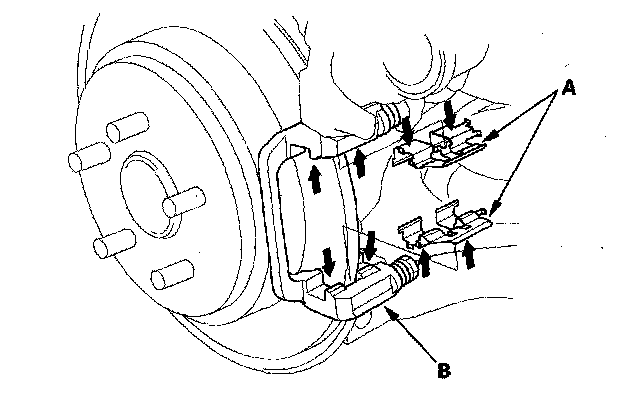 A

B