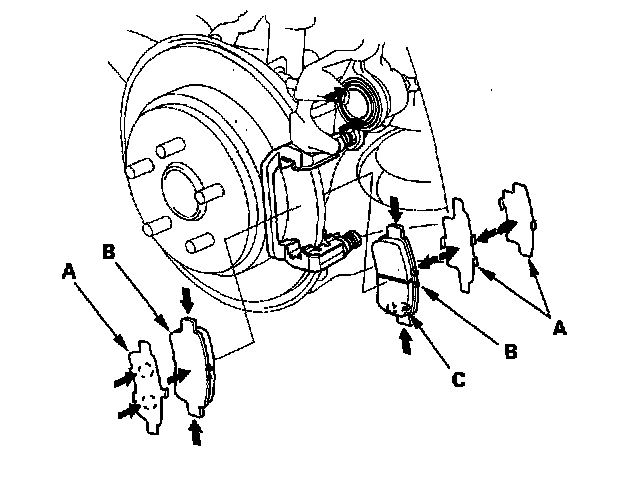 A
B
A
B
C