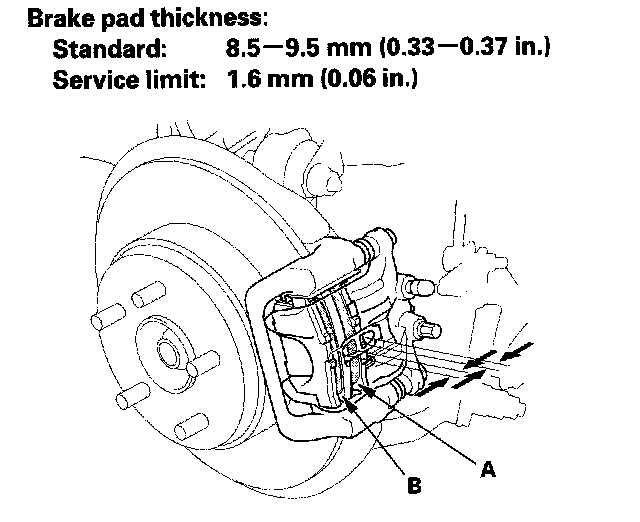 Brake pad thickness:
Standard: 8.5—9.5 mm (0.33—0.37 in.)
Service limit: 1.6 mm (0.06 in.)

A

B