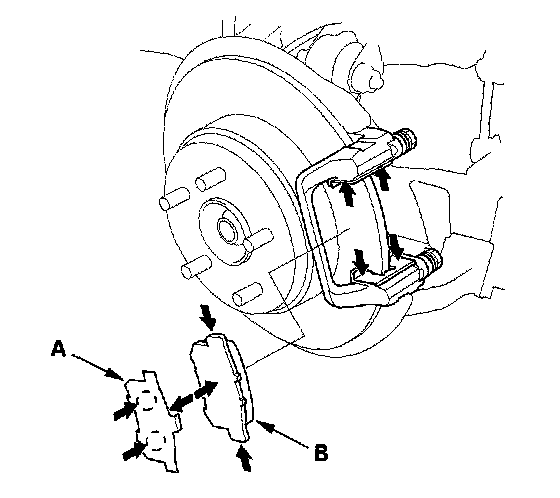 A

B