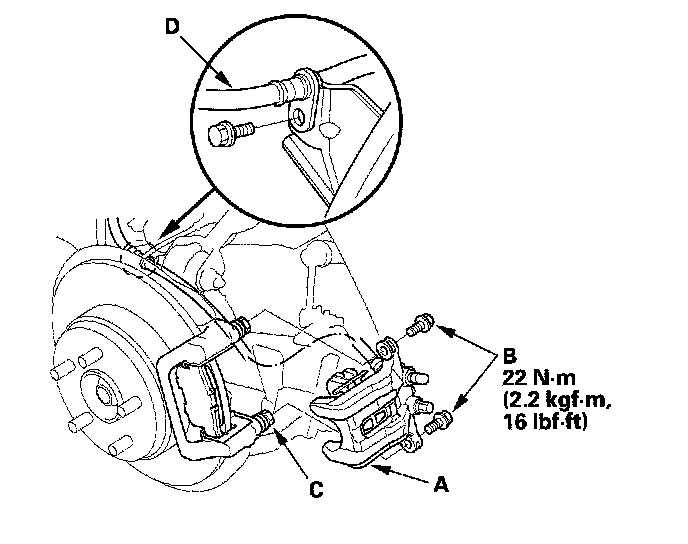 D

B
22 N·m
(2.2 kgf·m,
16 lbf·ft)

C

A