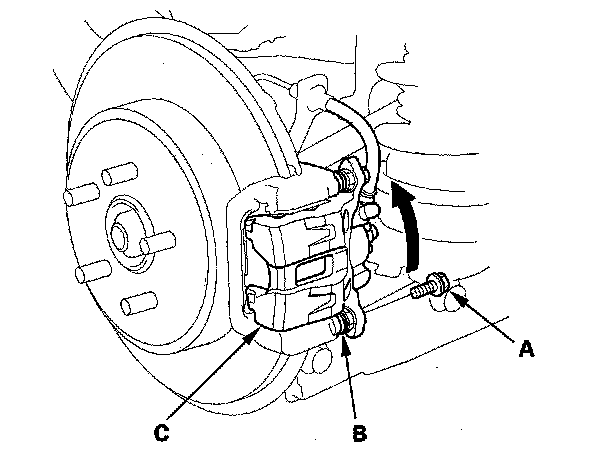 A

C

B