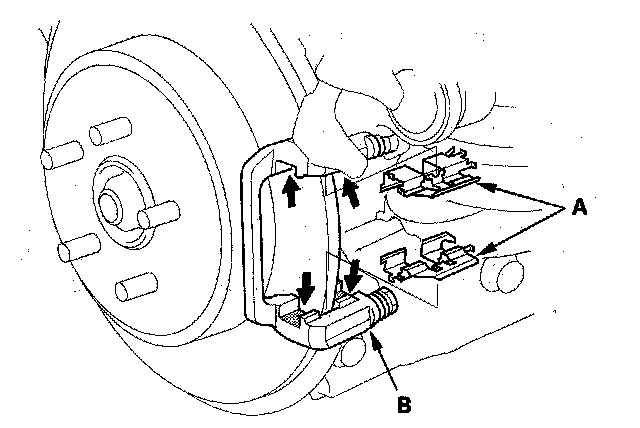 A

B