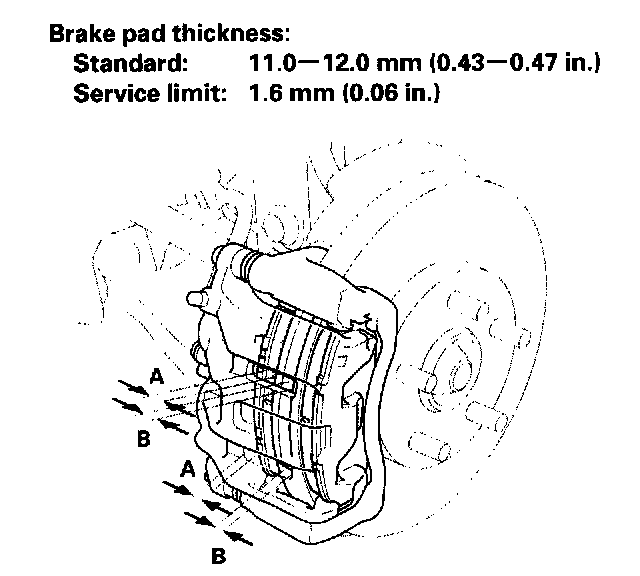 Brake pad thickness:
Standard: 11.0—12.0 mm (0.43—0.47 in.)
Service limit: 1.6 mm (0.06 in.)

A
B
A
B