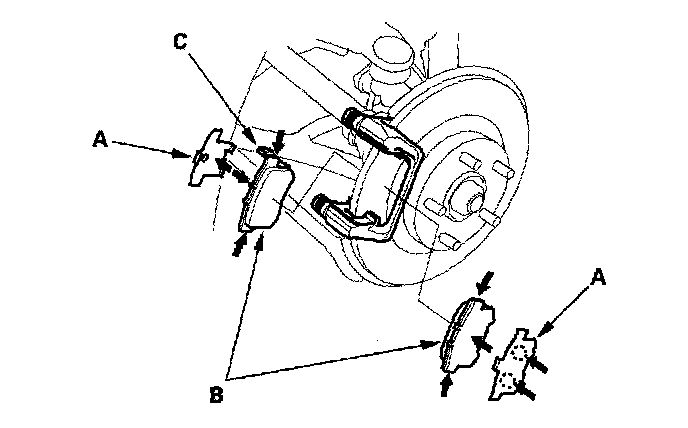 C
A
A
B