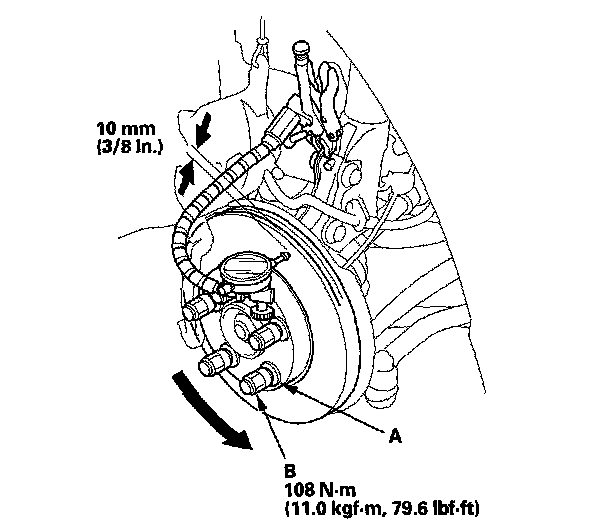 10 mm
(3/8 in.)

A

B
108 N·m
(11.0 kgf·m, 79.6 lbf·ft)