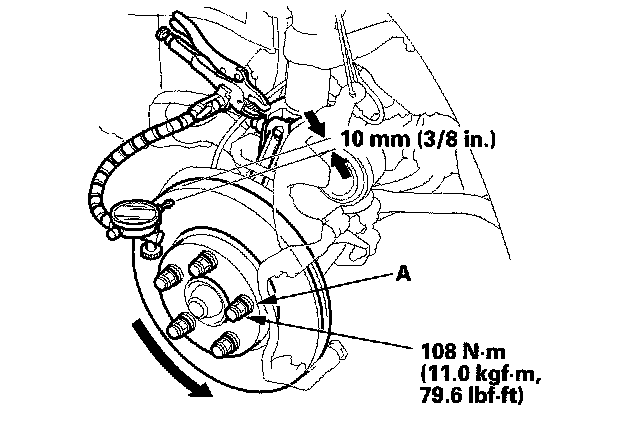 10 mm (3/8 in.)

A

108 N·m
(11.0 kgf·m,
79.6 lbf·ft)