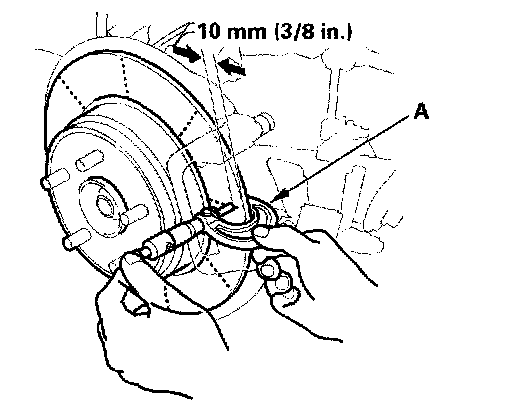 10 mm (3/8 in.)

A