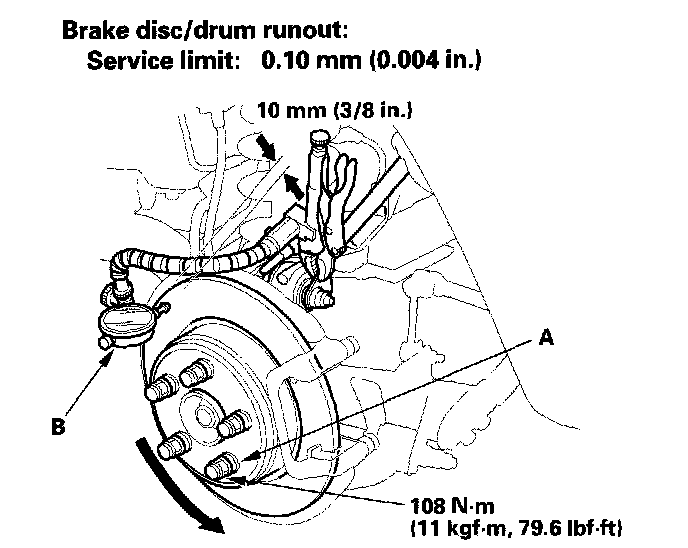 Brake disc/drum runout:
Service limit: 0.10 mm (0.004 in.)

10 mm (3/8 in.)

A

B

108 N·m
(11 kgf·m, 79.6 lbf·ft)