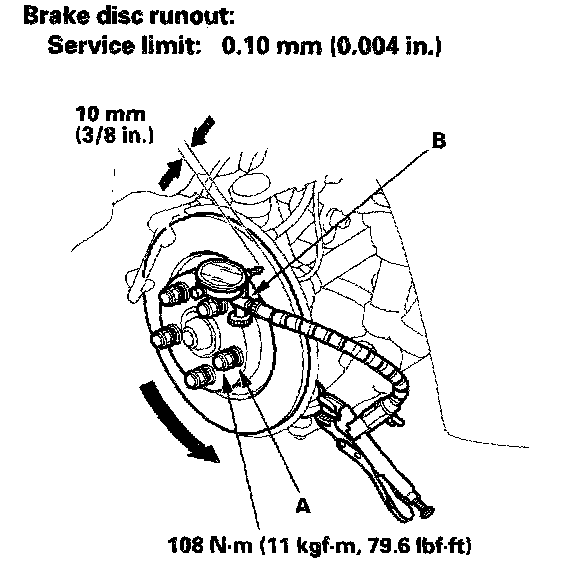 Brake disc runout:
Service limit: 0.10 mm (0.004 in.)

10 mm
(3/8 in.)

B

A

108 N·m (11 kgf·m, 79.6 lbf·ft)