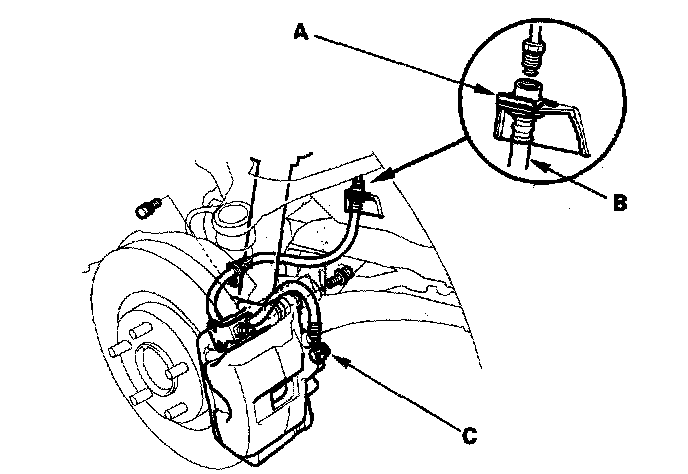 A

B

C