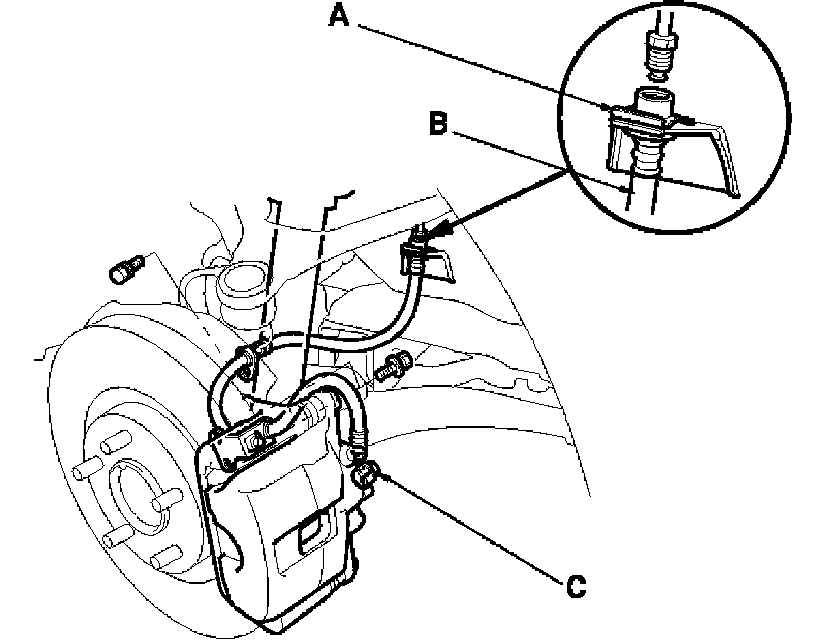 A

B

C