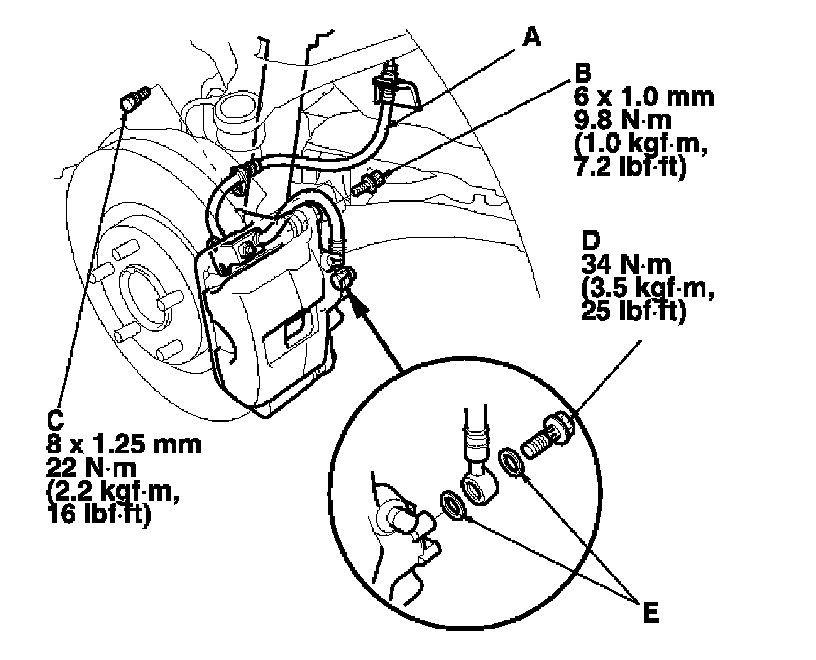 A

B
6 x 1.0 mm
9.8 N·m
(1.0 kgf·m,
7.2 lbf·ft)

D
34 N·m
(3.5 kgf·m,
25 lbf·ft)

C
8 x 1.25 mm
22 N·m
(2.2 kgf·m,
16 lbf·ft)

E