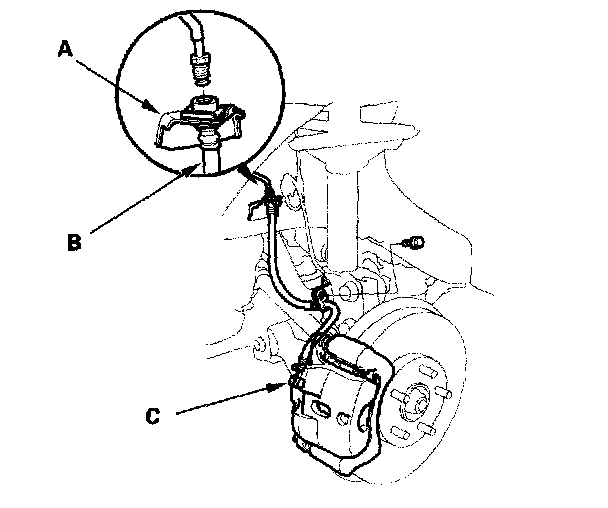 A

B

C