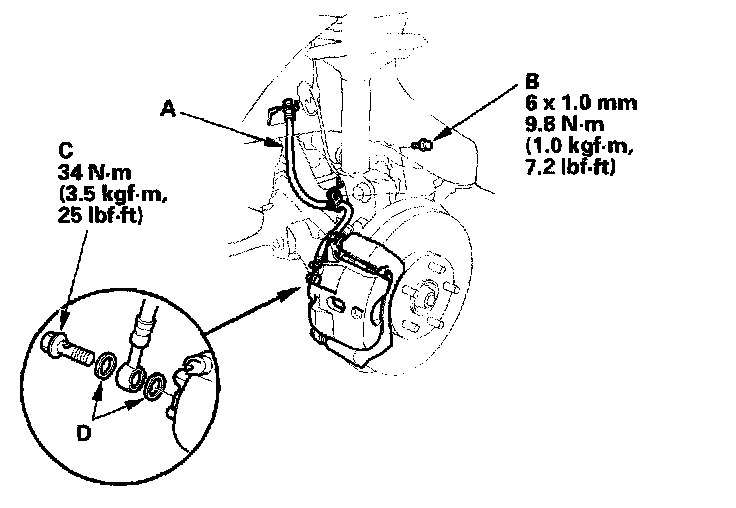 A

B
6 x 1.0 mm
9.8 N·m
(1.0 kgf·m,
7.2 lbf·ft)

C
34 N·m
(3.5 kgf·m,
25 lbf·ft)

D