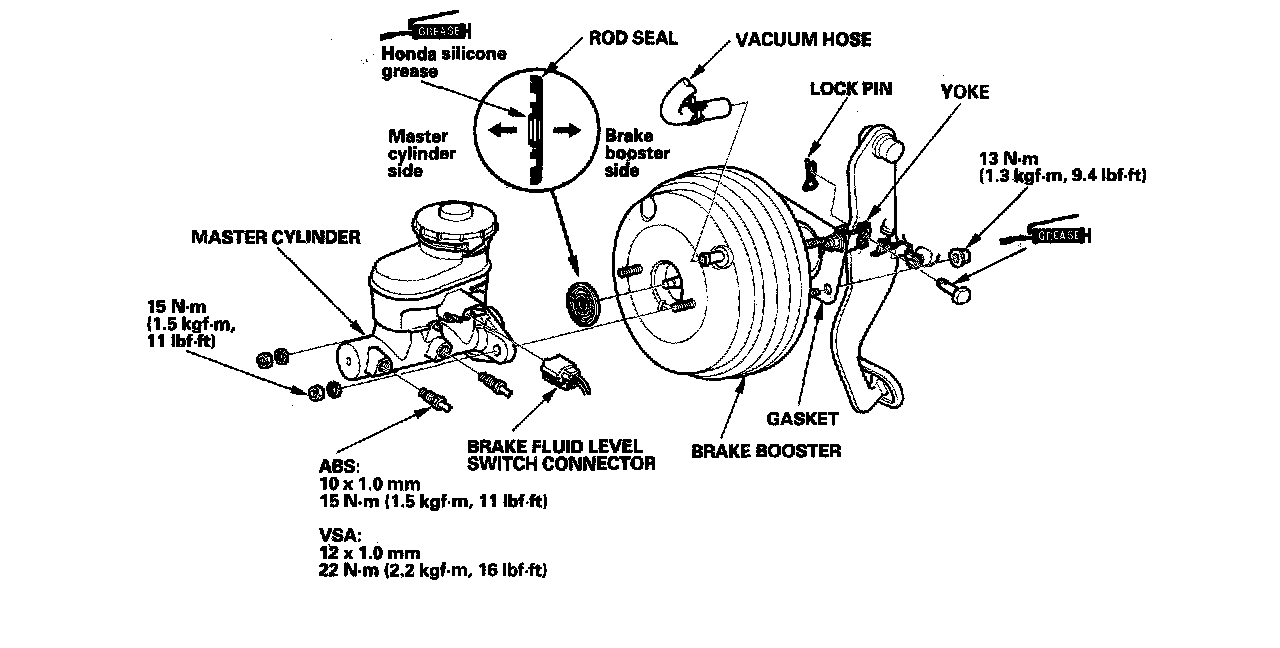 GREASE
Honda silicone grease

ROD SEAL

VACUUM HOSE

LOCK PIN

YOKE

Master cylinder side

Brake booster side

13 N·m
(1.3 kgf·m, 9.4 lbf·ft)

GREASE

MASTER CYLINDER

15 N·m
(1.5 kgf·m,
11 lbf·ft)

GASKET

BRAKE FLUID LEVEL SWITCH CONNECTOR

BRAKE BOOSTER

ABS:
10 x 1.0 mm
15 N·m (1.5 kgf·m, 11 lbf·ft)

VSA:
12 x 1.0 mm
22 N·m (2.2 kgf·m, 16 lbf·ft)