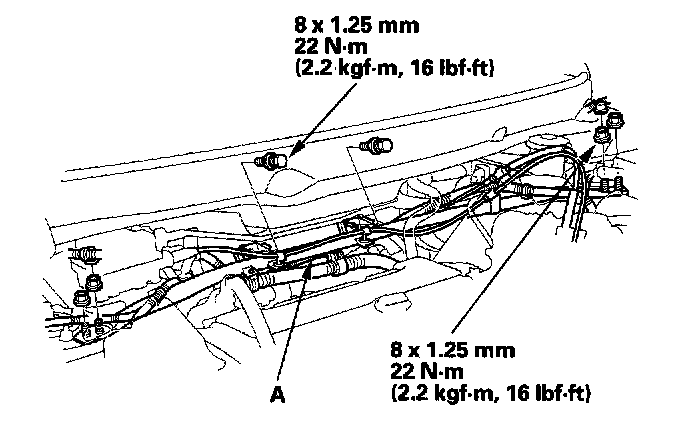 8 x 1.25 mm
22 N·m
(2.2 kgf·m, 16 lbf·ft)

8 x 1.25 mm
22 N·m
(2.2 kgf·m, 16 lbf·ft)

A