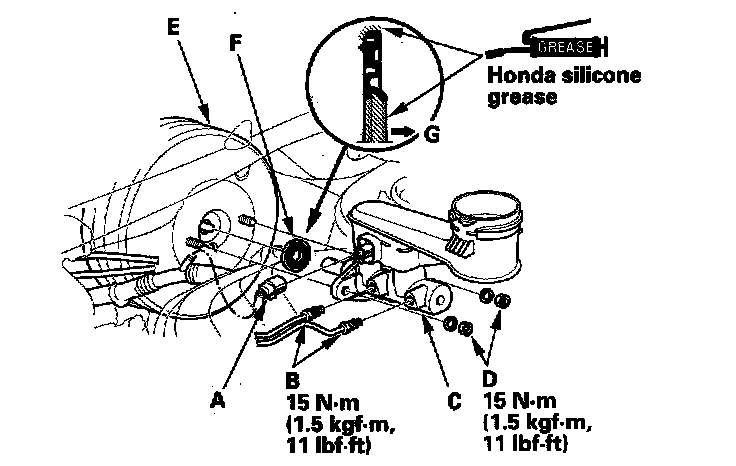 E

F

GREASE

Honda silicone grease

G

A

B
15 N·m
(1.5 kgf·m,
11 lbf·ft)

C

D
15 N·m
(1.5 kgf·m,
11 lbf·ft)