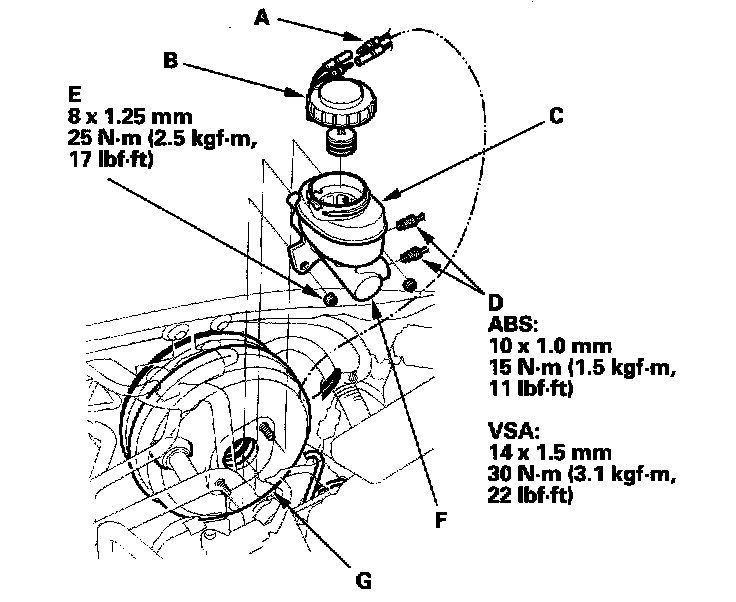 A

B

E
8 x 1.25 mm
25 N·m (2.5 kgf·m,
17 lbf·ft)

C

D
ABS:
10 x 1.0 mm
15 N·m (1.5 kgf·m,
11 lbf·ft)

VSA:
14 x 1.5 mm
30 N·m (3.1 kgf·m,
22 lbf·ft)

F

G