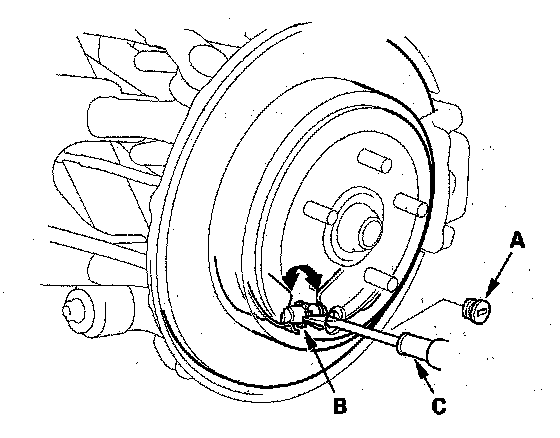 A
B
C