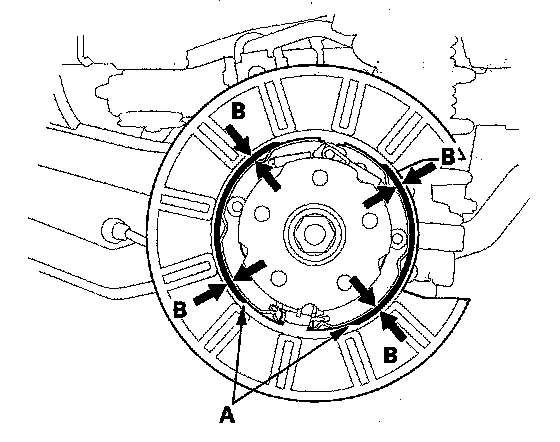 B
B
B
B
A