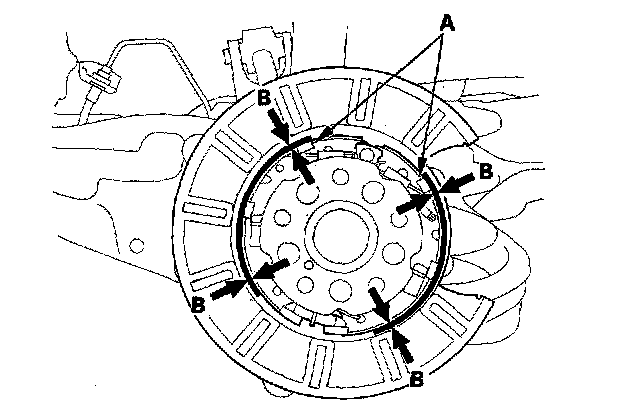 A
B
B
B
B