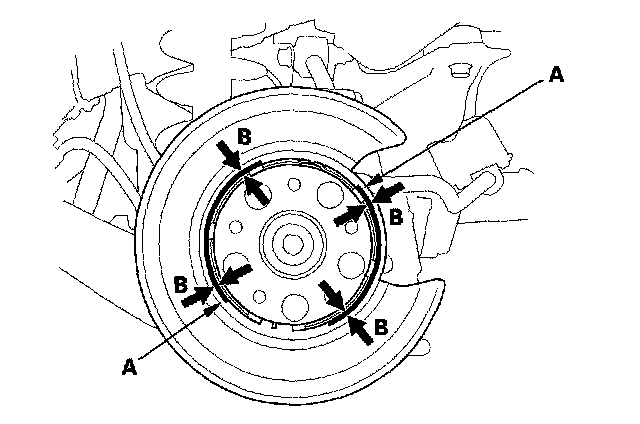 A
B
B
B
B
A