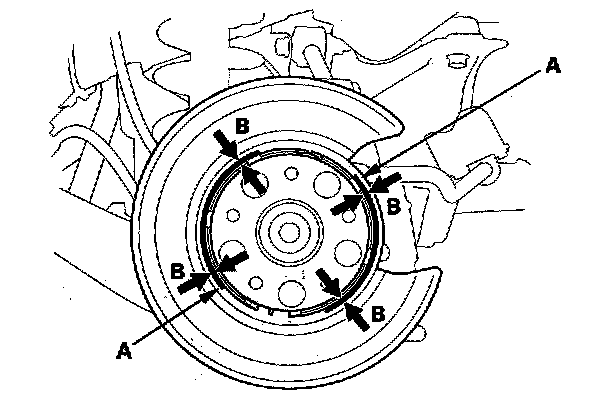 A
B
B
B
B
A