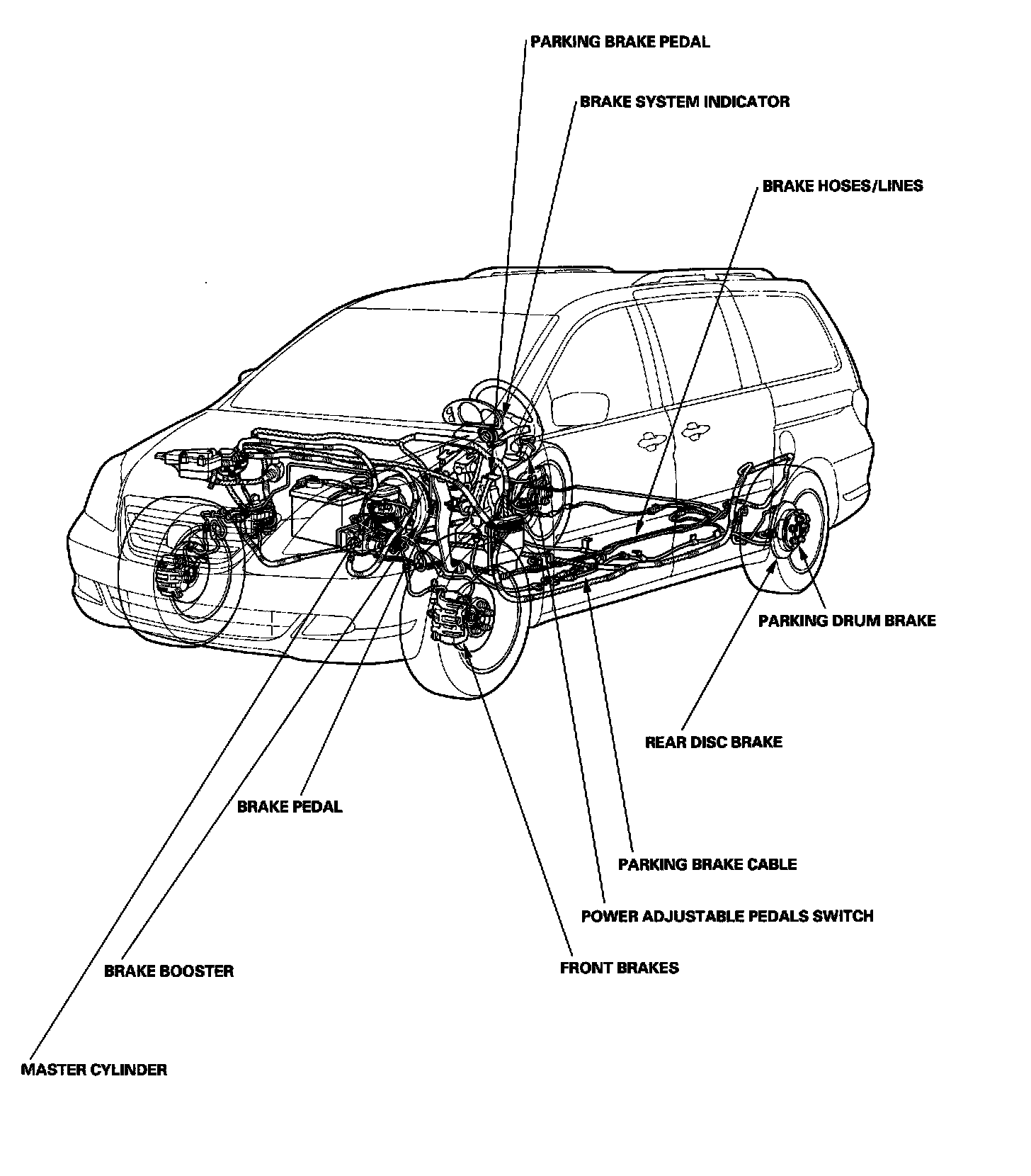 PARKING BRAKE PEDAL

BRAKE SYSTEM INDICATOR

BRAKE HOSES/LINES

PARKING DRUM BRAKE

REAR DISC BRAKE

BRAKE PEDAL

PARKING BRAKE CABLE

POWER ADJUSTABLE PEDALS SWITCH

BRAKE BOOSTER

FRONT BRAKES

MASTER CYLINDER