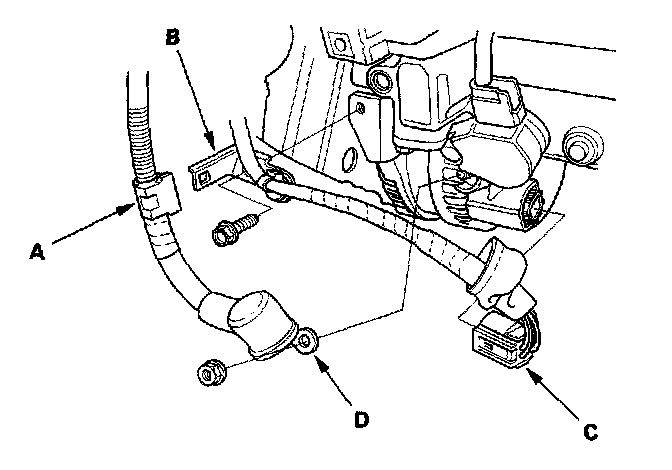 B
A
D
C