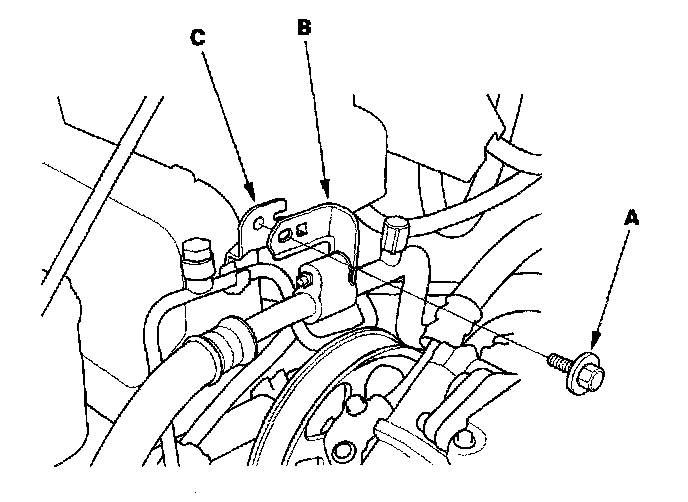 C
B
A