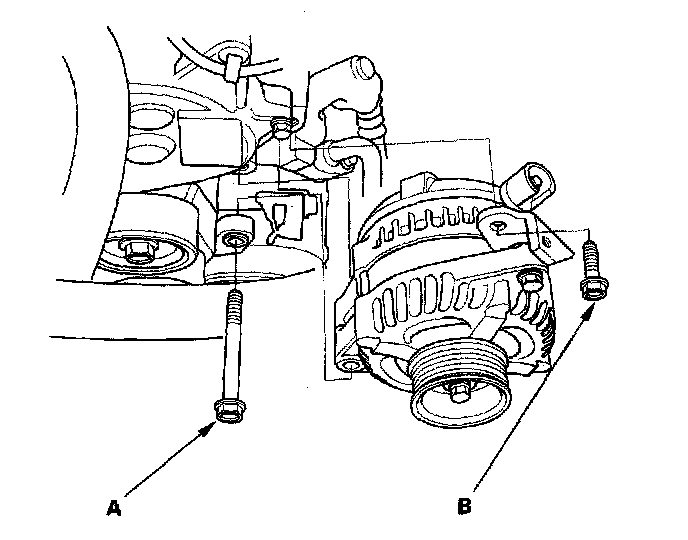 A

B