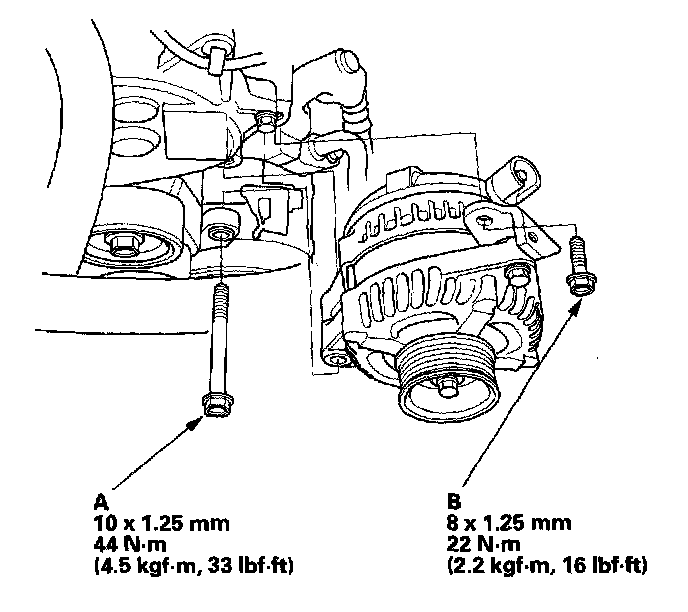 A
10 x 1.25 mm
44 N·m
(4.5 kgf·m, 33 lbf·ft)

B
8 x 1.25 mm
22 N·m
(2.2 kgf·m, 16 lbf·ft)