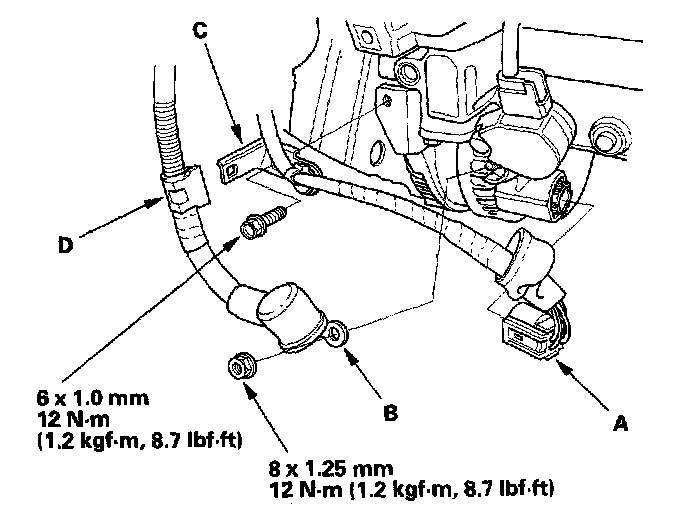 C

D

6 x 1.0 mm
12 N·m
(1.2 kgf·m, 8.7 lbf·ft)

B

A

8 x 1.25 mm
12 N·m (1.2 kgf·m, 8.7 lbf·ft)