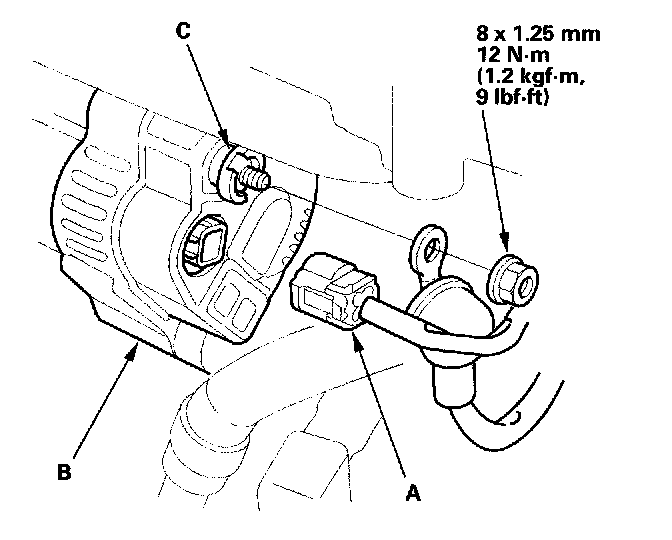 C

8 x 1.25 mm
12 N·m
(1.2 kgf·m,
9 lbf·ft)

B

A