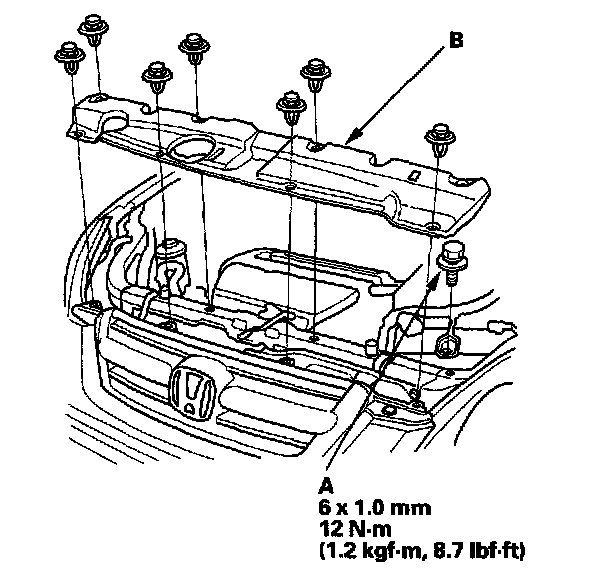 B

A
6 x 1.0 mm
12 N·m
(1.2 kgf·m, 8.7 lbf·ft)