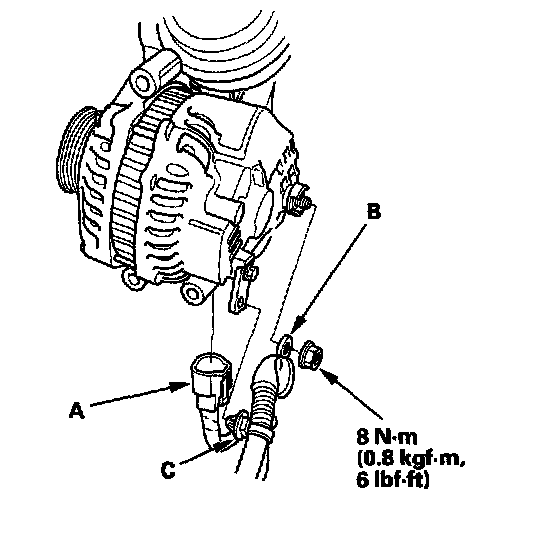 B

A

C

8 N·m
(0.8 kgf·m,
6 lbf·ft)