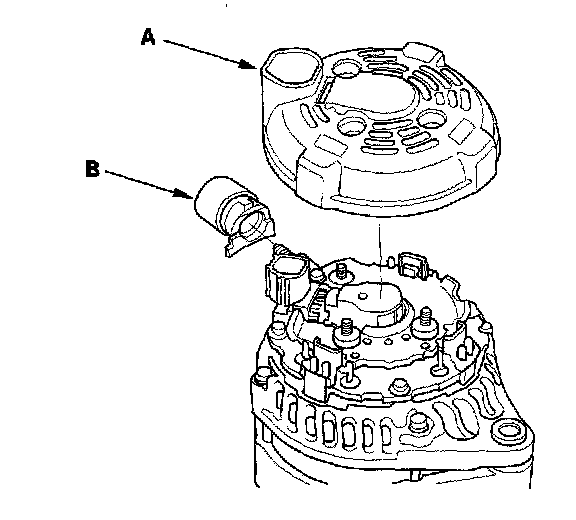 A

B