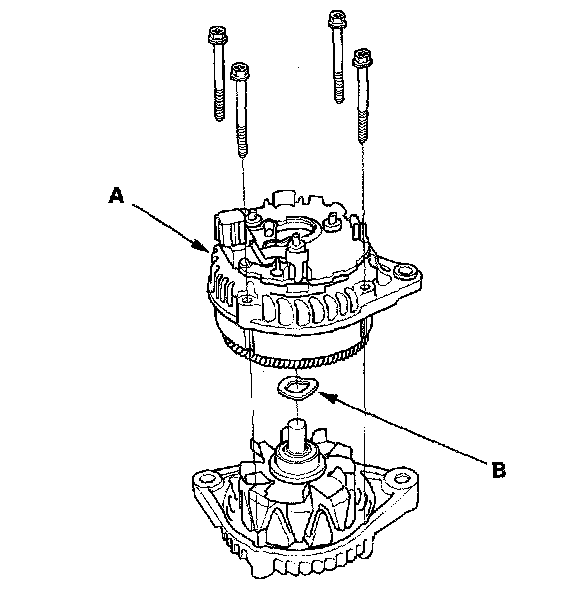 A

B