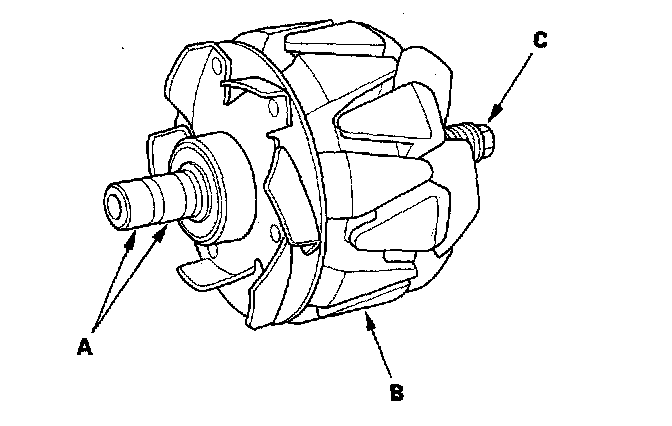 C

A

B