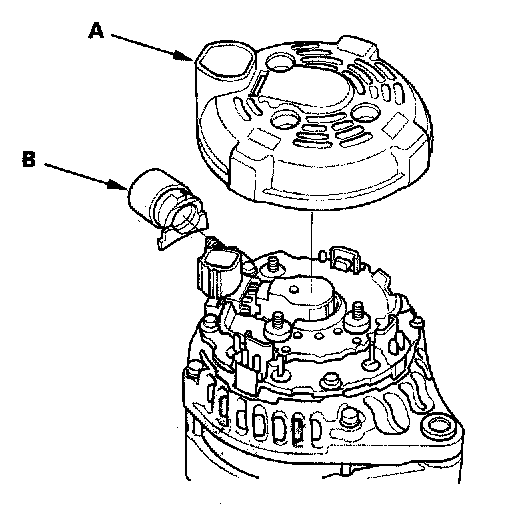 A

B