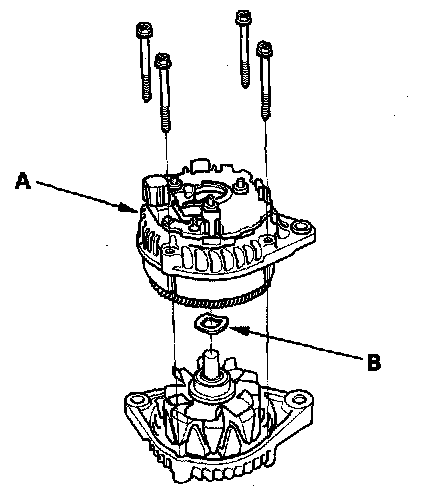 A

B